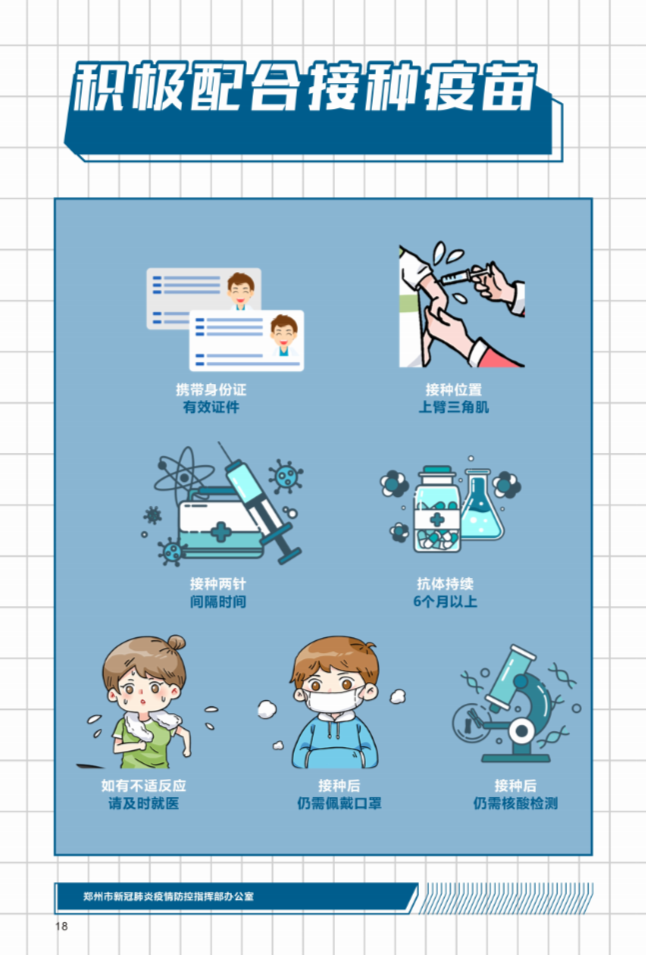 积极配合接种疫苗

携带身份证
有效证件

接种位置
上臂三角肌

接种两针
间隔时间

抗体持续
6个月以上

如有不适反应
请及时就医

接种后
仍需佩戴口罩

接种后
仍需核酸检测

郑州市新冠肺炎疫情防控指挥部办公室

18